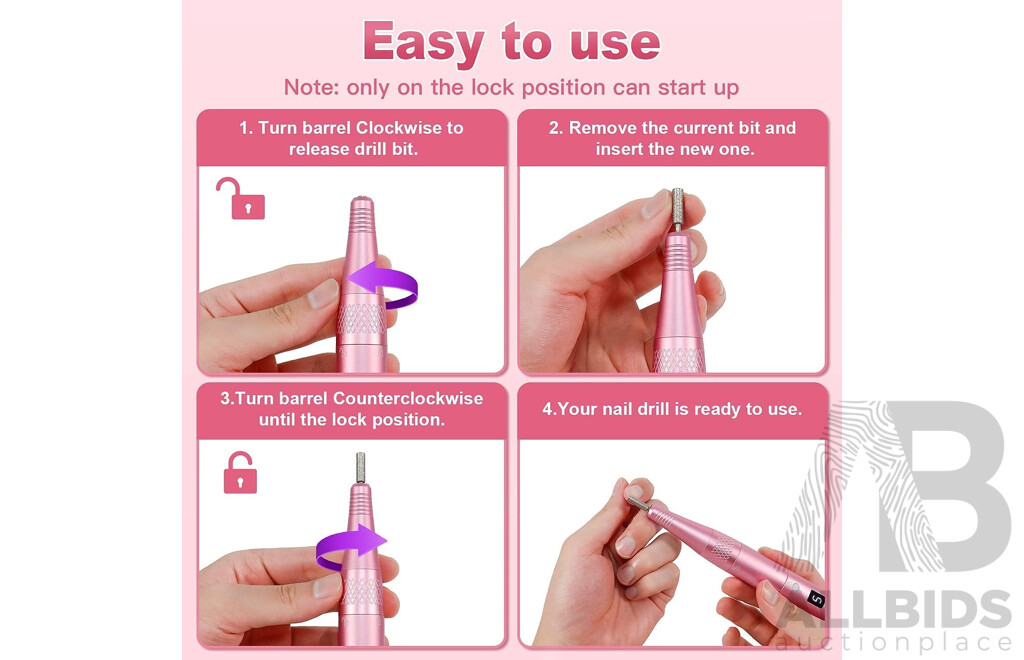 Easy to use

Note: only on the lock position can start up

1. Turn barrel Clockwise to release drill bit.

2. Remove the current bit and insert the new one.

3.Turn barrel Counterclockwise until the lock position.

4.Your nail drill is ready to use.

5

ALLBIDS
auctionplace