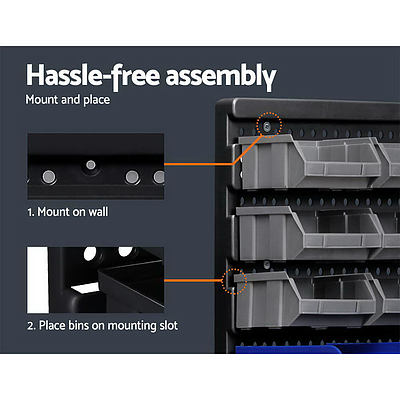 Hassle-free assembly
Mount and place

1. Mount on wall

2. Place bins on mounting slot