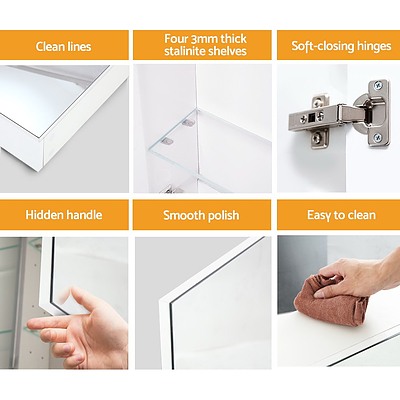 Clean lines

Four 3mm thick stalinite shelves

Soft-closing hinges

Hidden handle

Smooth polish

Easy to clean