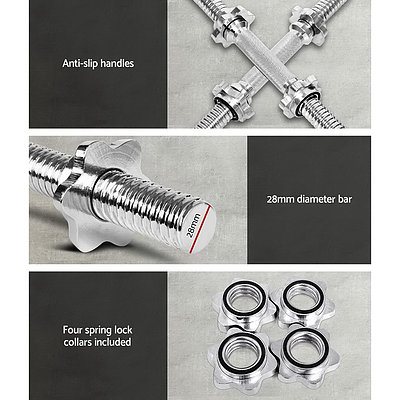 Anti-slip handles

28mm

28mm diameter bar

Four spring lock collars included