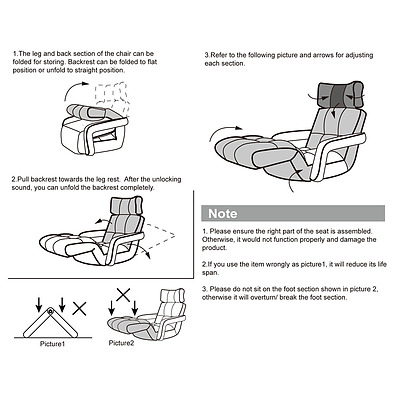 1.The leg and back section of the chair can be folded for storing. Backrest can be folded to flat position or unfold to straight position.

2.Pull backrest towards the leg rest. After the unlocking sound, you can unfold the backrest completely.

Picture1

Picture2

3.Refer to the following picture and arrows for adjusting each section.

Note

1. Please ensure the right part of the seat is assembled. Otherwise, it would not function properly and damage the product.

2.If you use the item wrongly as picture1, it will reduce its life span.

3. Please do not sit on the foot section shown in picture 2, otherwise it will overturn/ break the foot section.