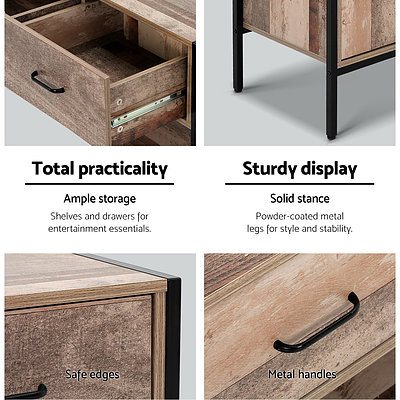 Total practicality

Ample storage

Shelves and drawers for entertainment essentials.

Sturdy display

Solid stance

Powder-coated metal legs for style and stability.

Safe edges

Metal handles