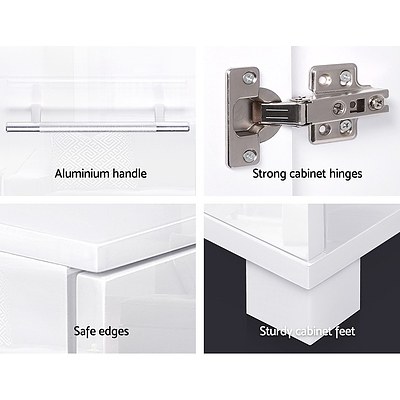 Aluminium handle

Strong cabinet hinges

Safe edges

Sturdy cabinet feet