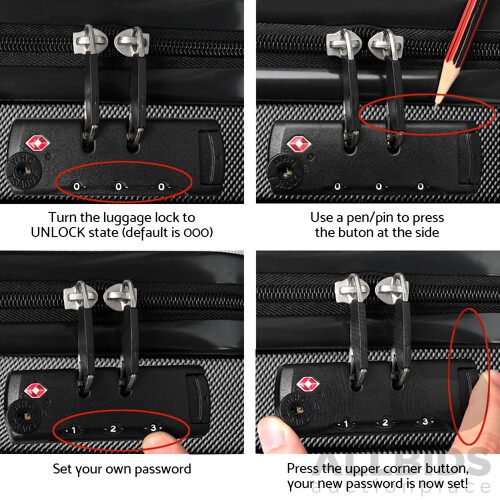 0 0 0

Turn the luggage lock to UNLOCK state (default is 000)

0 0 0

Use a pen/pin to press the buton at the side

1 2 3

Set your own password

1 2 3

Press the upper corner button, your new password is now set!

ALLBIDS
auctionplace