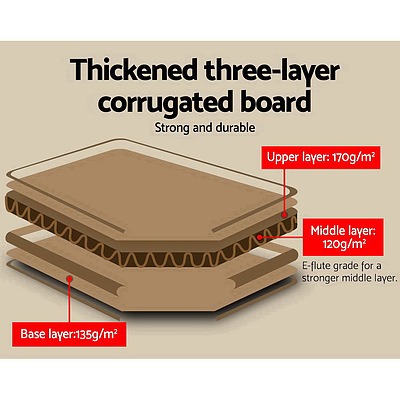 Thickened three-layer corrugated board

Strong and durable

Upper layer: 170g/m²

Middle layer: 120g/m²

E-flute grade for a stronger middle layer.

Base layer:135g/m²