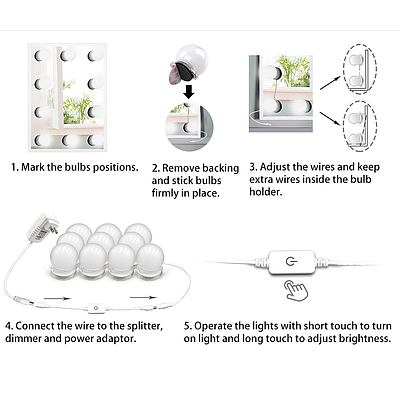 1. Mark the bulbs positions.

2. Remove backing and stick bulbs firmly in place.

3. Adjust the wires and keep extra wires inside the bulb holder.

4. Connect the wire to the splitter, dimmer and power adaptor.

5. Operate the lights with short touch to turn on light and long touch to adjust brightness.