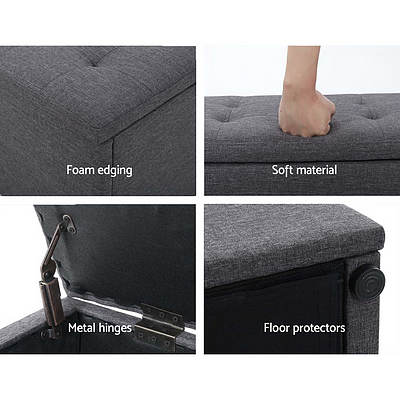 Foam edging

Soft material

Metal hinges

Floor protectors