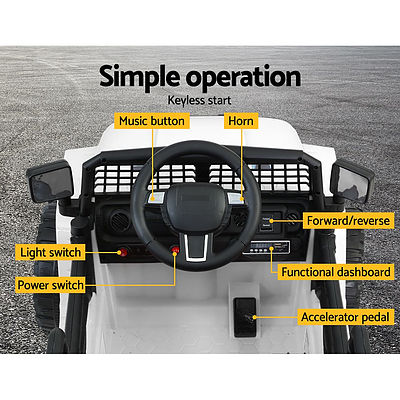 Simple operation
Keyless start

Music button
Horn
Forward/reverse
Light switch
Functional dashboard
Power switch
Accelerator pedal