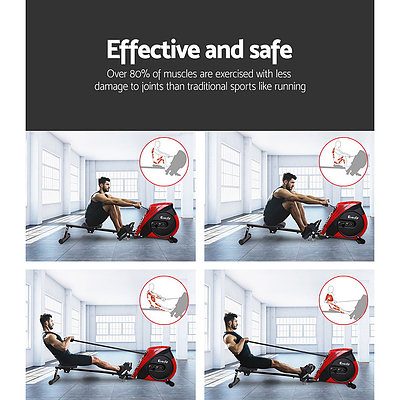 Effective and safe

Over 80% of muscles are exercised with less damage to joints than traditional sports like running