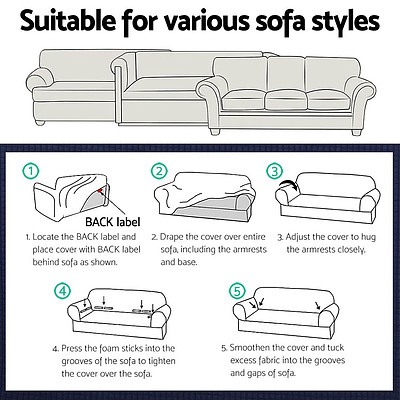 Suitable for various sofa styles

①

BACK label

1. Locate the BACK label and place cover with BACK label behind sofa as shown.

②

2. Drape the cover over entire sofa, including the armrests and base.

③

3. Adjust the cover to hug the armrests closely.

④

4. Press the foam sticks into the grooves of the sofa to tighten the cover over the sofa.

⑤

5. Smoothen the cover and tuck excess fabric into the grooves and gaps of sofa.