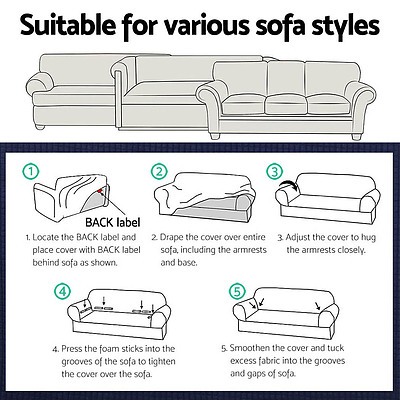 Suitable for various sofa styles

1

BACK label

1. Locate the BACK label and place cover with BACK label behind sofa as shown.

2

2. Drape the cover over entire sofa, including the armrests and base.

3

3. Adjust the cover to hug the armrests closely.

4

4. Press the foam sticks into the grooves of the sofa to tighten the cover over the sofa.

5

5. Smoothen the cover and tuck excess fabric into the grooves and gaps of sofa.