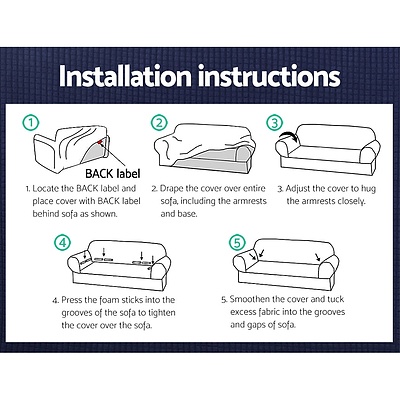 Installation instructions

①

BACK label

1. Locate the BACK label and place cover with BACK label behind sofa as shown.

②

2. Drape the cover over entire sofa, including the armrests and base.

③

3. Adjust the cover to hug the armrests closely.

④

4. Press the foam sticks into the grooves of the sofa to tighten the cover over the sofa.

⑤

5. Smoothen the cover and tuck excess fabric into the grooves and gaps of sofa.