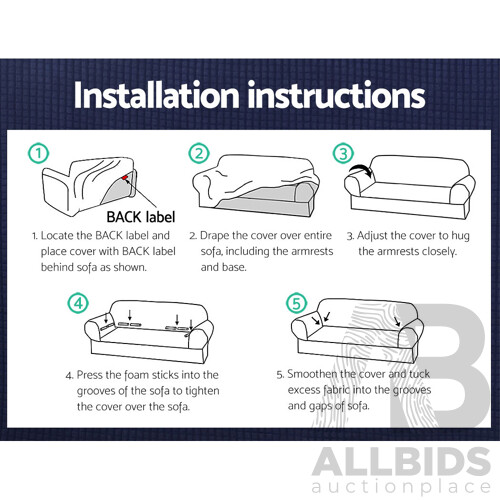 Installation instructions

①

BACK label

1. Locate the BACK label and place cover with BACK label behind sofa as shown.

②

2. Drape the cover over entire sofa, including the armrests and base.

③

3. Adjust the cover to hug the armrests closely.

④

4. Press the foam sticks into the grooves of the sofa to tighten the cover over the sofa.

⑤

5. Smoothen the cover and tuck excess fabric into the grooves and gaps of sofa.

ALLBIDS
auctionplace