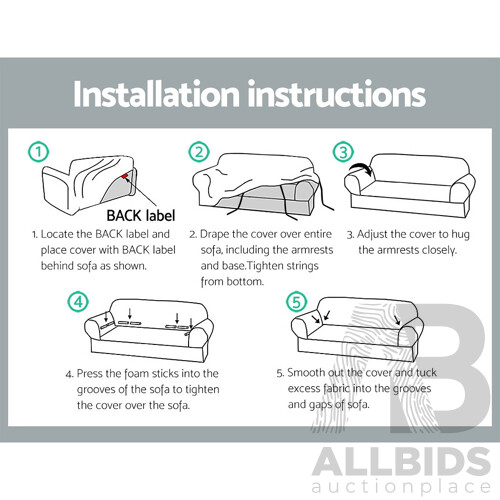 Installation instructions

①

BACK label

1. Locate the BACK label and place cover with BACK label behind sofa as shown.

②

2. Drape the cover over entire sofa, including the armrests and base.Tighten strings from bottom.

③

3. Adjust the cover to hug the armrests closely.

④

4. Press the foam sticks into the grooves of the sofa to tighten the cover over the sofa.

⑤

5. Smooth out the cover and tuck excess fabric into the grooves and gaps of sofa.

B

ALLBIDS
auctionplace