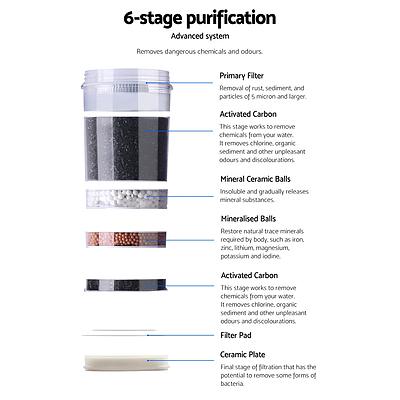 6-stage purification
Advanced system

Removes dangerous chemicals and odours.

Primary Filter
Removal of rust, sediment, and particles of 5 micron and larger.

Activated Carbon
This stage works to remove chemicals from your water. It removes chlorine, organic sediment and other unpleasant odours and discolourations.

Mineral Ceramic Balls
Insoluble and gradually releases mineral substances.

Mineralised Balls
Restore natural trace minerals required by body, such as iron, zinc, lithium, magnesium, potassium and iodine.

Activated Carbon
This stage works to remove chemicals from your water. It removes chlorine, organic sediment and other unpleasant odours and discolourations.

Filter Pad

Ceramic Plate
Final stage of filtration that has the potential to remove some forms of bacteria.