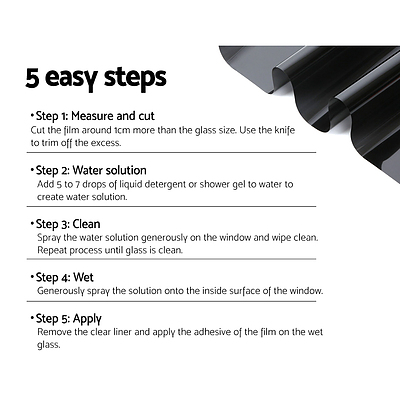 5 easy steps

• Step 1: Measure and cut
Cut the film around 1cm more than the glass size. Use the knife to trim off the excess.

• Step 2: Water solution
Add 5 to 7 drops of liquid detergent or shower gel to water to create water solution.

• Step 3: Clean
Spray the water solution generously on the window and wipe clean. Repeat process until glass is clean.

• Step 4: Wet
Generously spray the solution onto the inside surface of the window.

• Step 5: Apply
Remove the clear liner and apply the adhesive of the film on the wet glass.